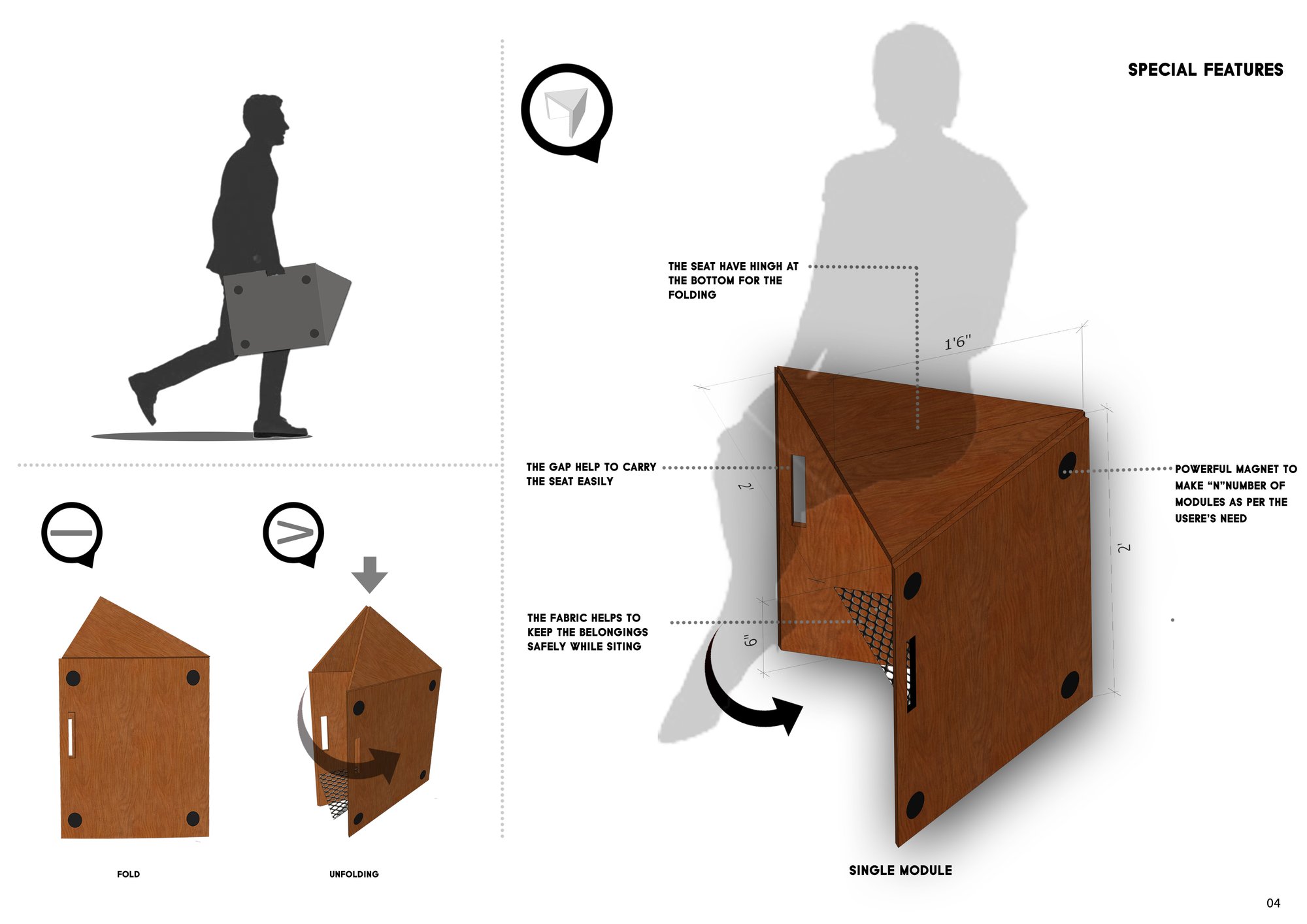 SPECIAL FEATURES

THE SEAT HAVE HINGH AT THE BOTTOM FOR THE FOLDING

1'6"

THE GAP HELP TO CARRY THE SEAT EASILY

2'

POWERFUL MAGNET TO MAKE "N"NUMBER OF MODULES AS PER THE USERE'S NEED

2'

THE FABRIC HELPS TO KEEP THE BELONGINGS SAFELY WHILE SITING

6"

FOLD

UNFOLDING

SINGLE MODULE

04