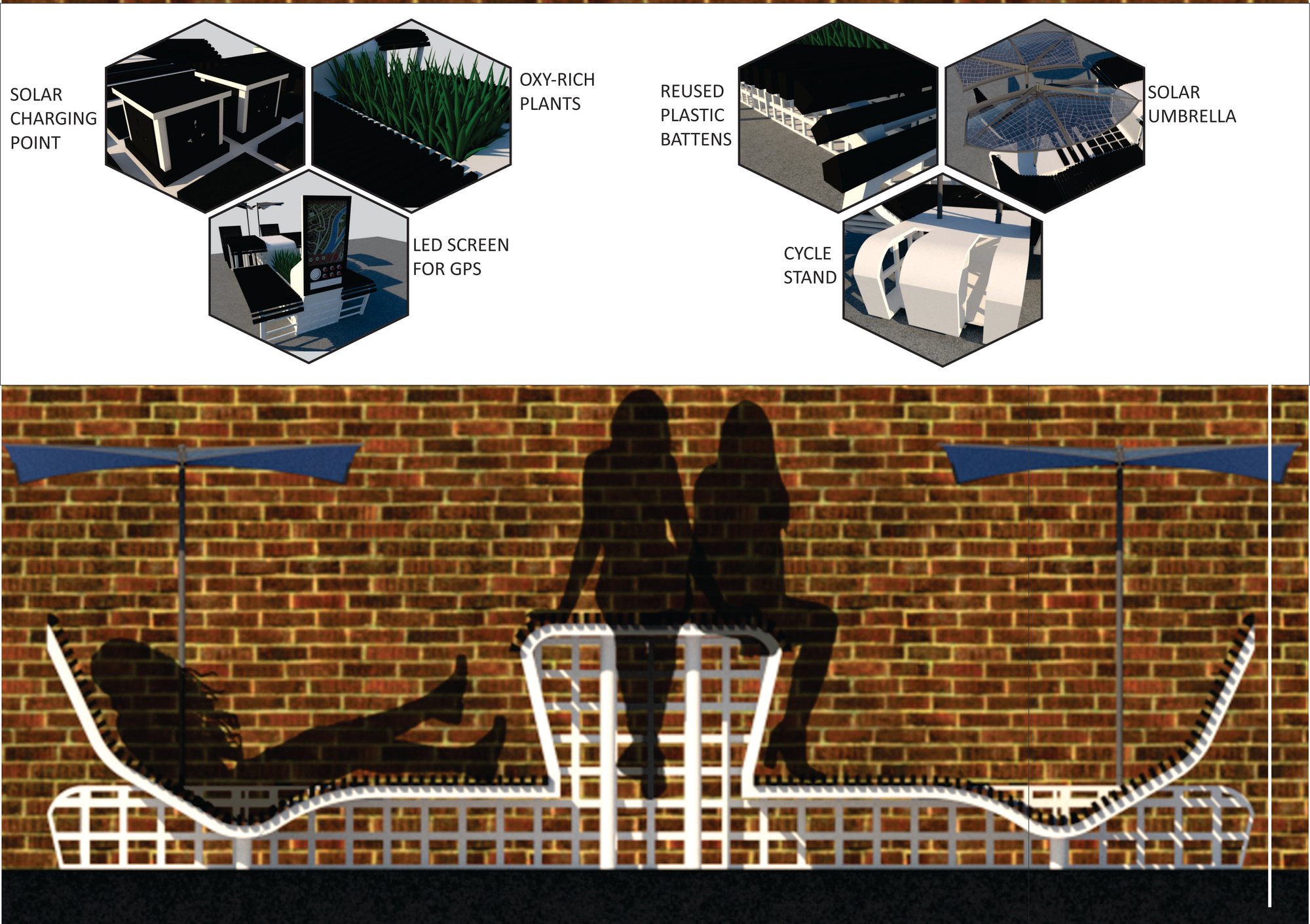 SOLAR CHARGING POINT

OXY-RICH PLANTS

LED SCREEN FOR GPS

REUSED PLASTIC BATTENS

SOLAR UMBRELLA

CYCLE STAND