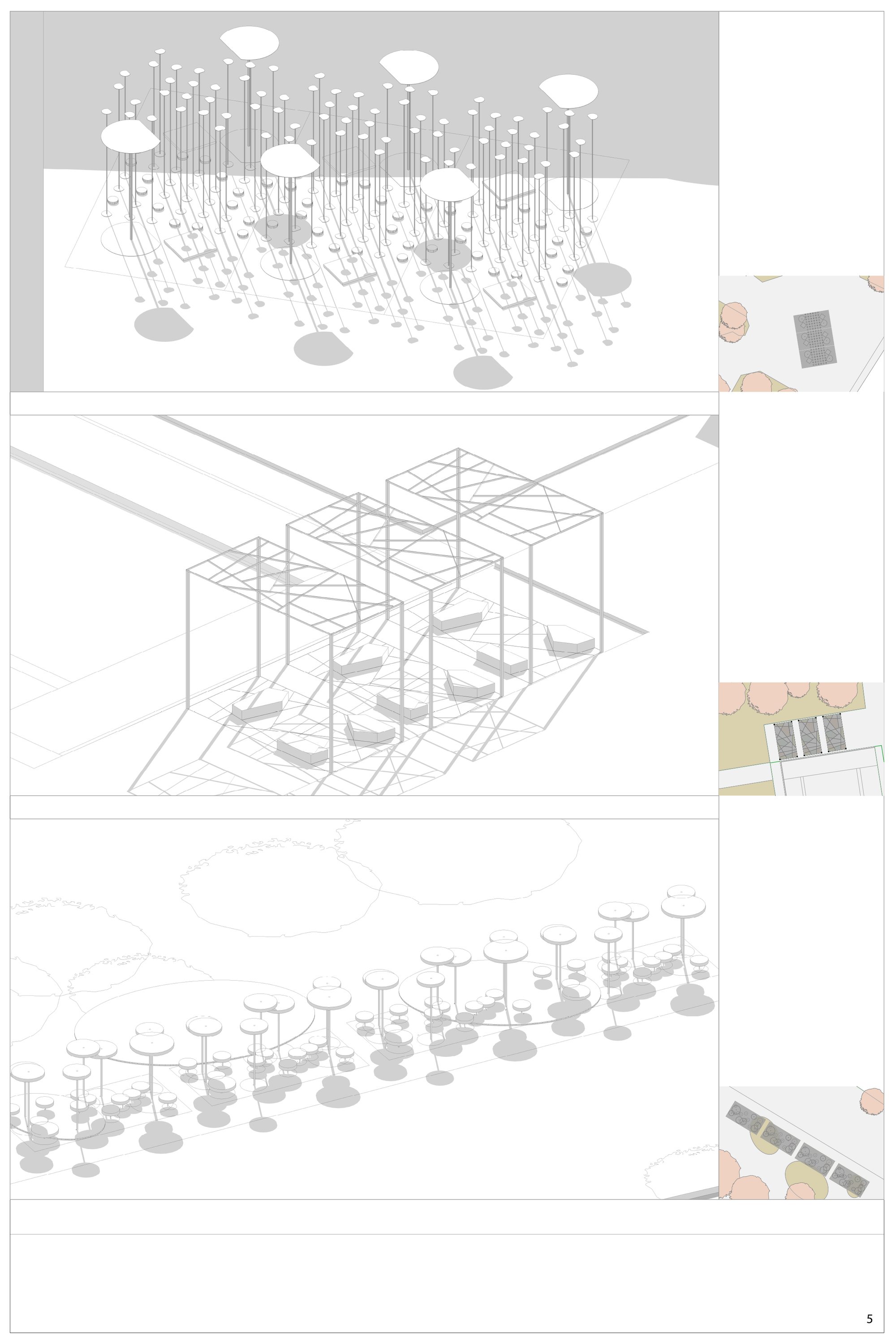 5