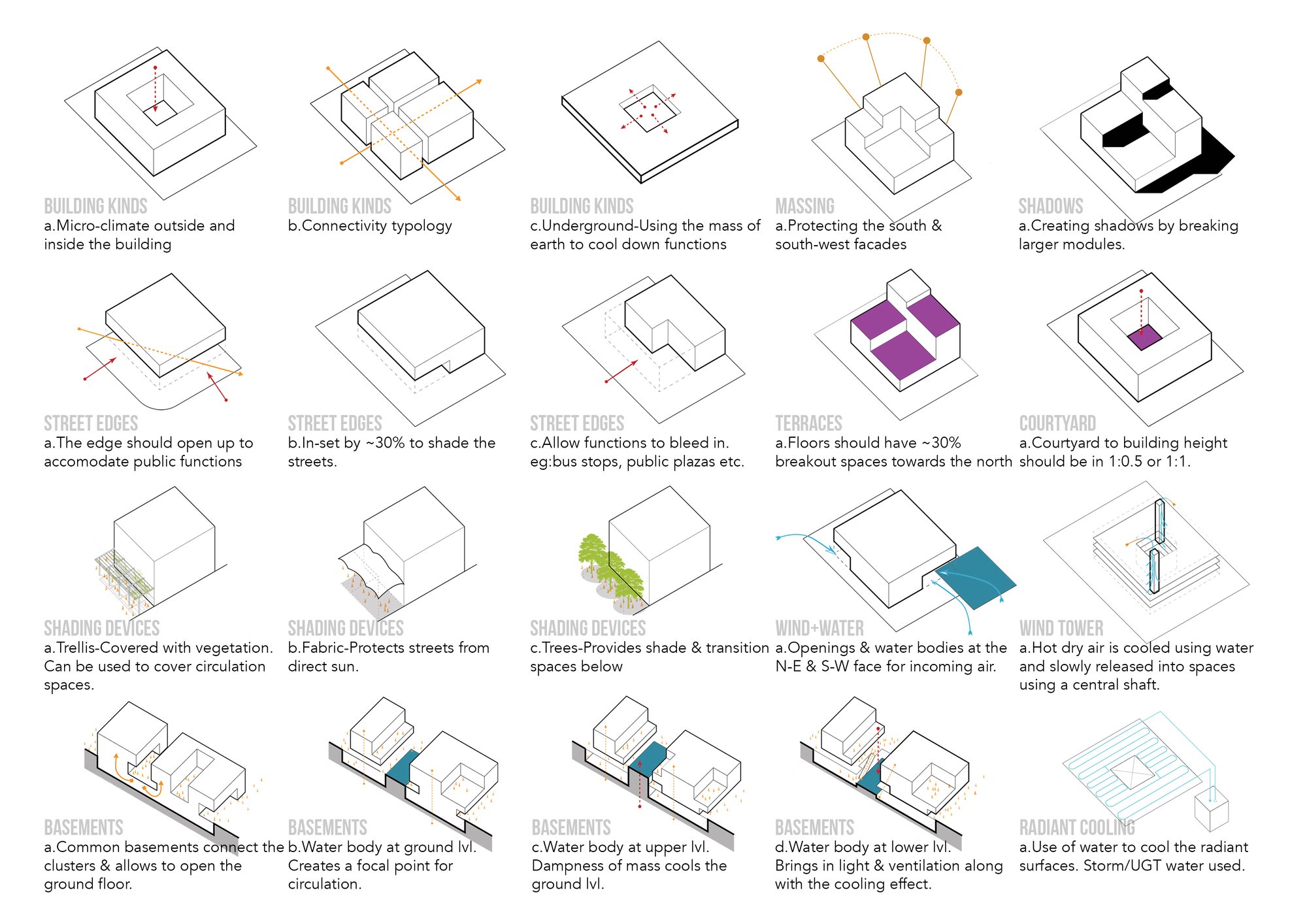 BUILDING KINDS
a.Micro-climate outside and inside the building

BUILDING KINDS
b.Connectivity typology

BUILDING KINDS
c.Underground-Using the mass of earth to cool down functions

MASSING
a.Protecting the south & south-west facades

SHADOWS
a.Creating shadows by breaking larger modules.

STREET EDGES
a.The edge should open up to accomodate public functions

STREET EDGES
b.In-set by ~30% to shade the streets.

STREET EDGES
c.Allow functions to bleed in. eg:bus stops, public plazas etc.

TERRACES
a.Floors should have ~30% breakout spaces towards the north

COURTYARD
a.Courtyard to building height should be in 1:0.5 or 1:1.

SHADING DEVICES
a.Trellis-Covered with vegetation. Can be used to cover circulation spaces.

SHADING DEVICES
b.Fabric-Protects streets from direct sun.

SHADING DEVICES
c.Trees-Provides shade & transition spaces below

WIND+WATER
a.Openings & water bodies at the N-E & S-W face for incoming air.

WIND TOWER
a.Hot dry air is cooled using water and slowly released into spaces using a central shaft.

BASEMENTS
a.Common basements connect the clusters & allows to open the ground floor.

BASEMENTS
b.Water body at ground lvl. Creates a focal point for circulation.

BASEMENTS
c.Water body at upper lvl. Dampness of mass cools the ground lvl.

BASEMENTS
d.Water body at lower lvl. Brings in light & ventilation along with the cooling effect.

RADIANT COOLING
a.Use of water to cool the radiant surfaces. Storm/UGT water used.